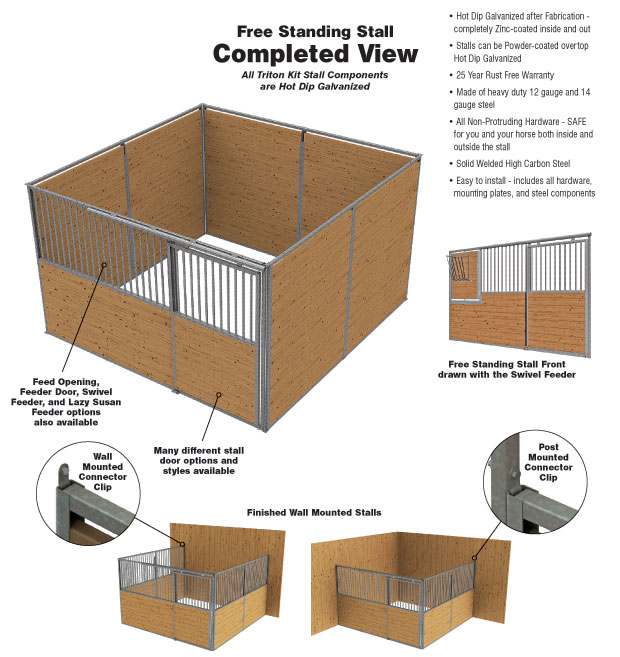 Free Standing Stall
Completed View
All Triton Kit Stall Components are Hot Dip Galvanized

• Hot Dip Galvanized after Fabrication - completely Zinc-coated inside and out
• Stalls can be Powder-coated overtop Hot Dip Galvanized
• 25 Year Rust Free Warranty
• Made of heavy duty 12 gauge and 14 gauge steel
• All Non-Protruding Hardware - SAFE for you and your horse both inside and outside the stall
• Solid Welded High Carbon Steel
• Easy to install - includes all hardware, mounting plates, and steel components

Free Standing Stall Front drawn with the Swivel Feeder

Feed Opening, Feeder Door, Swivel Feeder, and Lazy Susan Feeder options also available

Many different stall door options and styles available

Wall Mounted Connector Clip

Post Mounted Connector Clip

Finished Wall Mounted Stalls